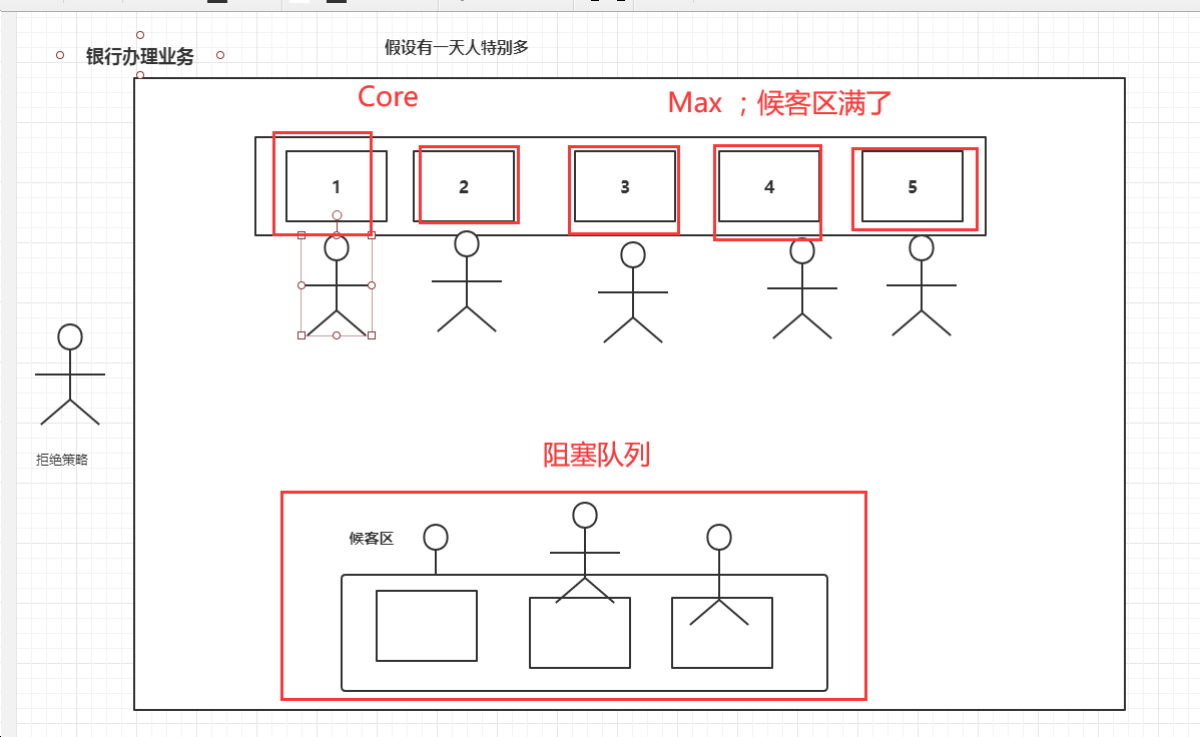 银行办理业务

假设有一天人特别多

Core

Max ；候客区满了

1

2

3

4

5

拒绝策略

阻塞队列

候客区